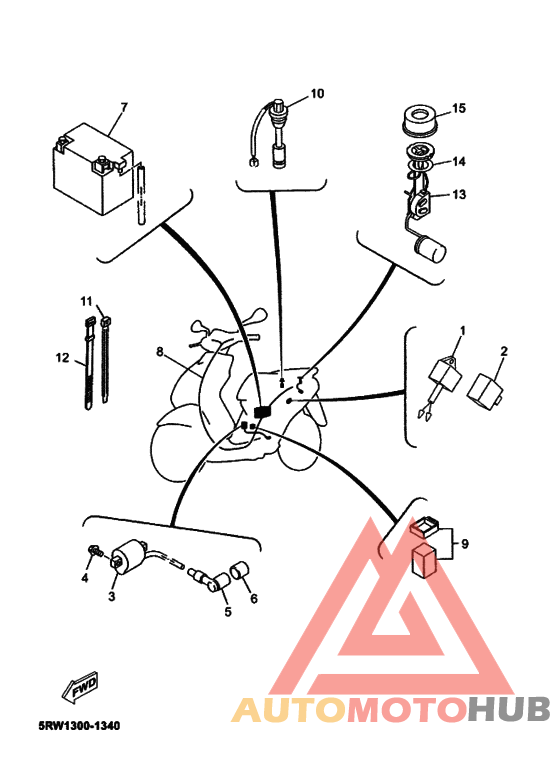 7
10
15
14
13
11
12
8
1
2
4
3
5
6
9
FWD
5RW1300-1340
AUTOMOTOHUB