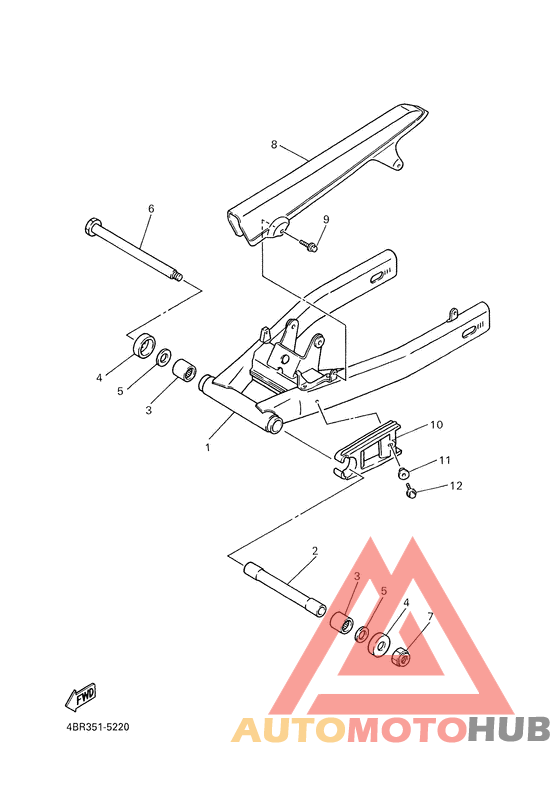 8
6
9
4
5
3
1
10
11
12
2
3
5
4
7
FWD
4BR351-5220
AUTOMOTOHUB