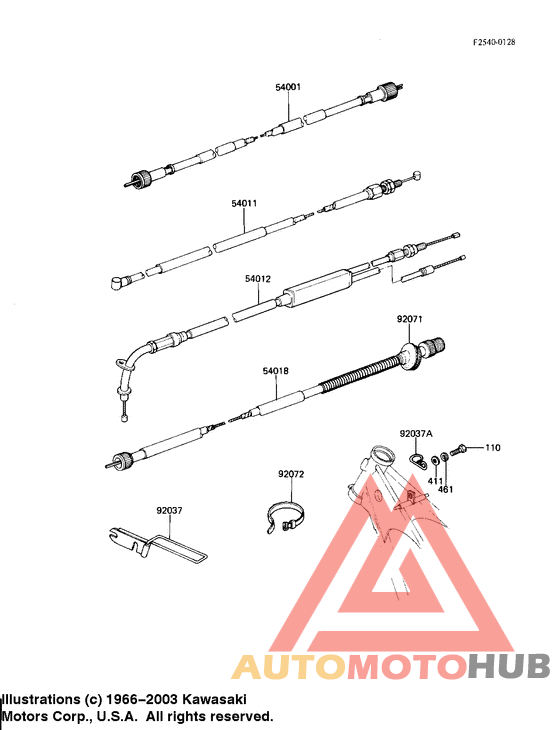 F2540-0128

54001

54011

54012

92071

54018

92037A

110

411

461

92072

92037

AUTOMOTOHUB

Illustrations (c) 1966–2003 Kawasaki Motors Corp., U.S.A. All rights reserved.