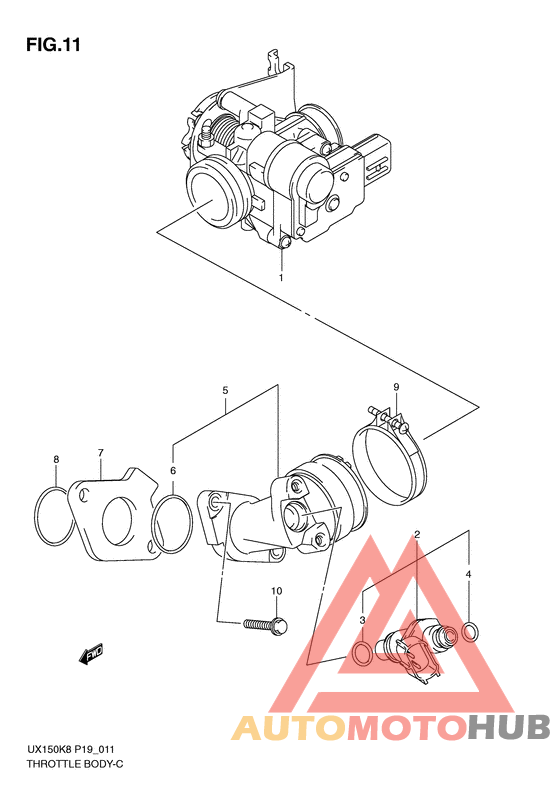 FIG.11

1

5

9

8

7

6

2

4

3

10

FWD

AUTOMOTOHUB

UX150K8 P19_011
THROTTLE BODY-C