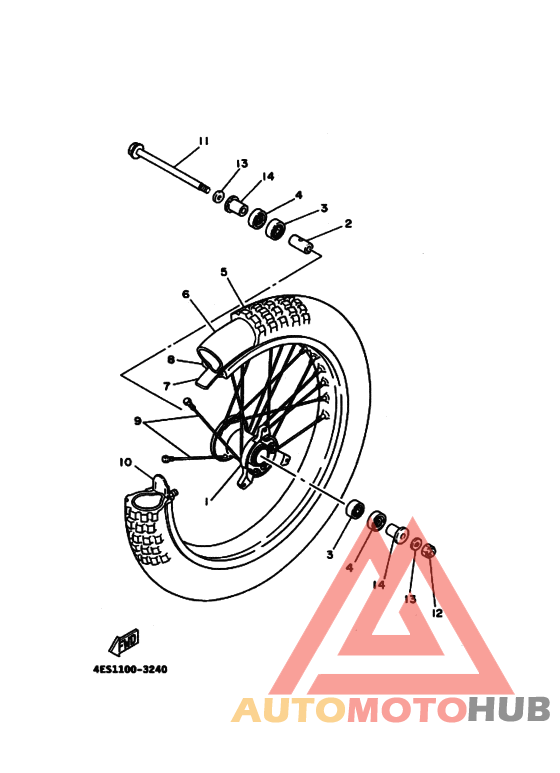 11
13
14
4
3
2
5
6
8
7
9
10
1
3
4
14
13
12
FWD
4ES1100-3240
AUTOMOTOHUB