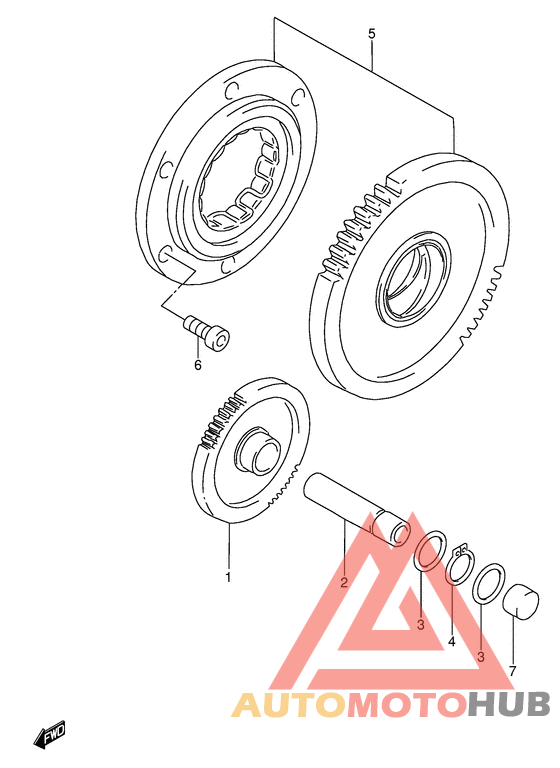 5
6
1
2
3
4
3
7
AUTOMOTOHUB
FWD