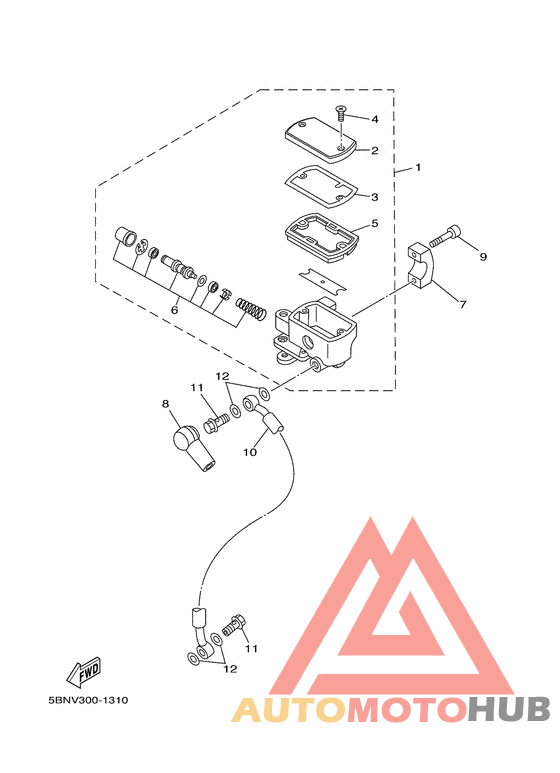 4
2
1
3
5
9
7
6
12
11
8
10
11
12
FWD
5BNV300-1310
AUTOMOTOHUB