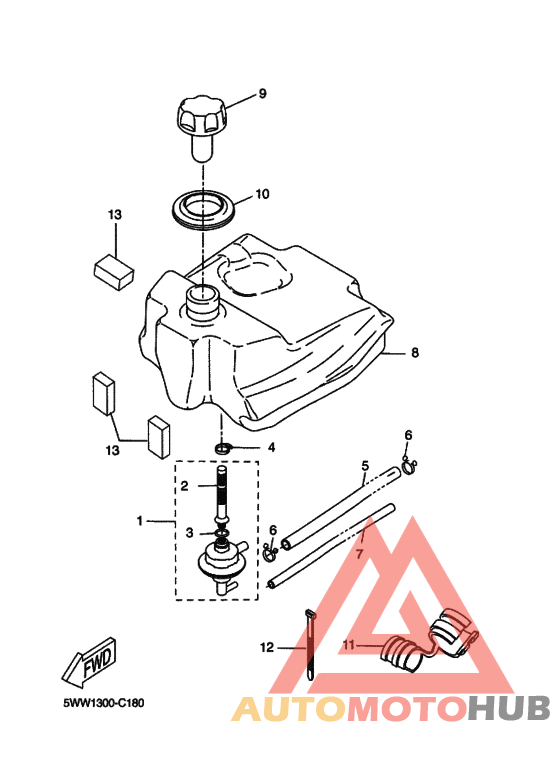 9
10
13
8
13
4
6
5
2
1
3
6
7
12
11
FWD
5WW1300-C180
AUTOMOTOHUB