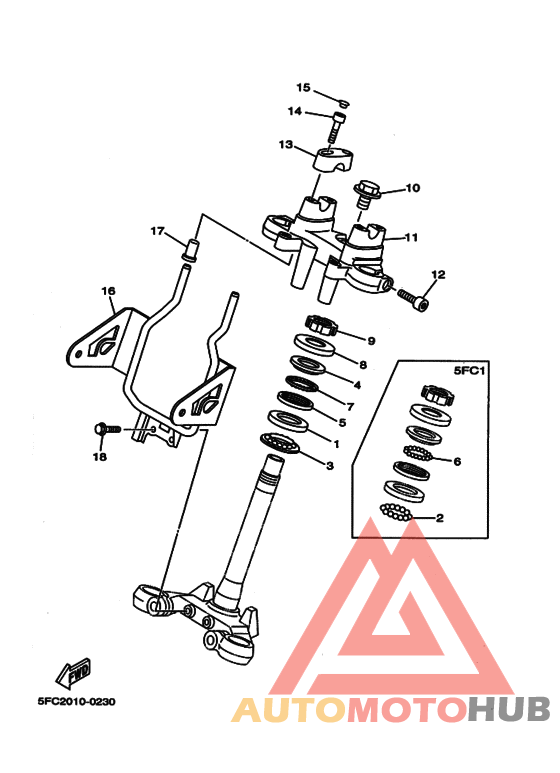 15
14
13
10
17
11
12
16
9
8
4
7
5
1
3
18
5FC1
6
2
FWD
5FC2010-0230
AUTOMOTOHUB