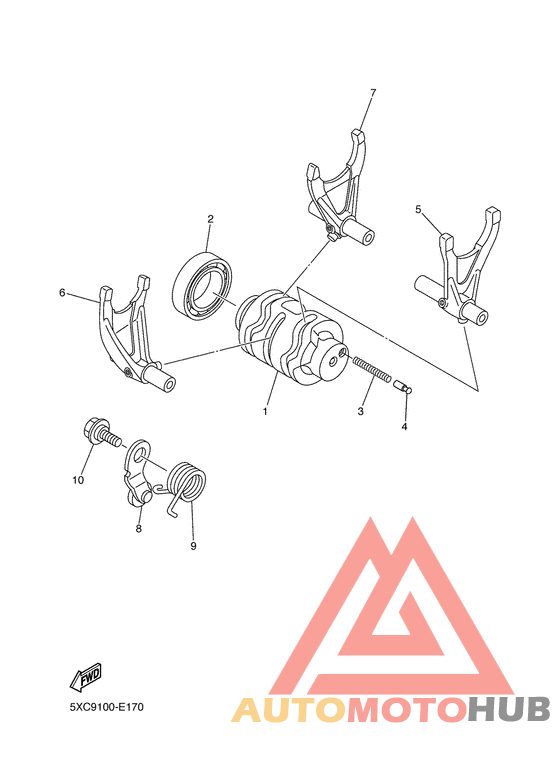 7
2
5
6
1
3
4
10
8
9
FWD
5XC9100-E170
AUTOMOTOHUB