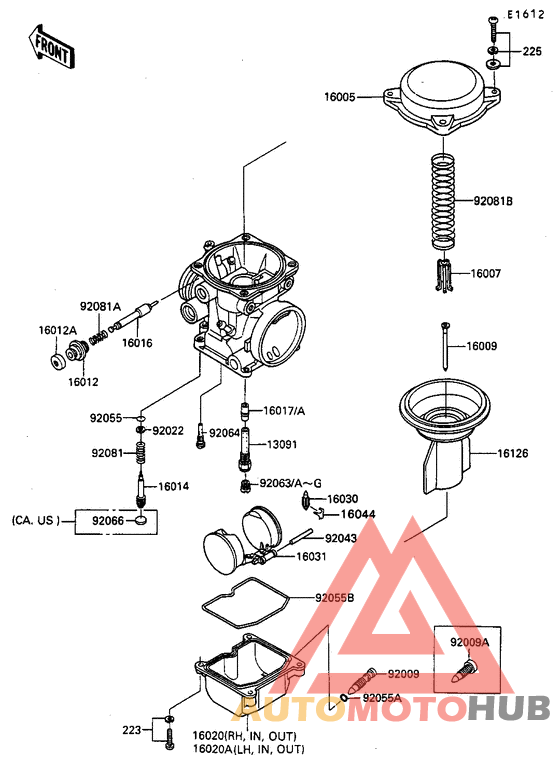 FRONT

E1612

225

16005

92081B

16007

16009

16126

92081A

16012A

16016

16012

92055

92022

92064

16017/A

13091

92081

16014

92063/A~G

(CA. US)

92066

16030

16044

92043

16031

92055B

92009A

92009

92055A

223

16020(RH, IN, OUT)
16020A(LH, IN, OUT)

AUTOMOTOHUB