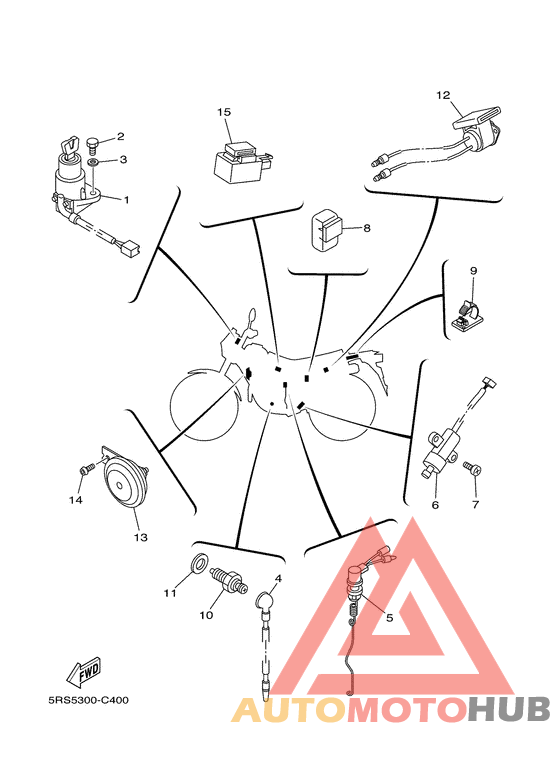 15
12
2
3
1
8
9
6
7
14
13
11
10
4
5
FWD
5RS5300-C400
AUTOMOTOHUB