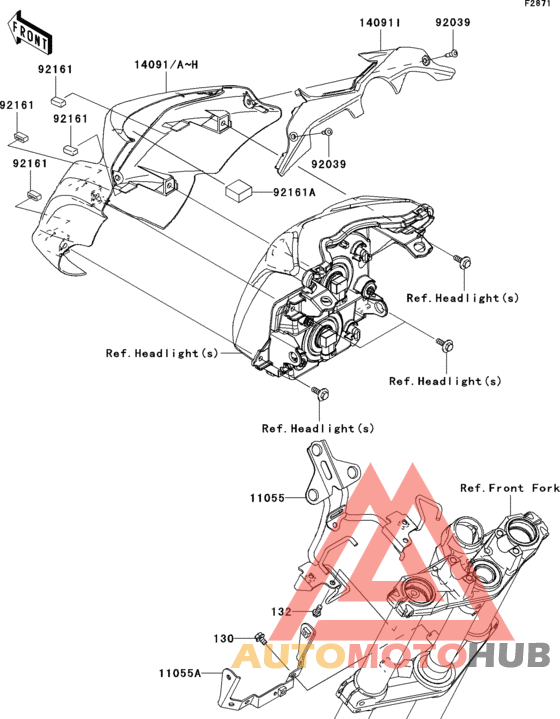 F2871

FRONT

92161

14091/A~H

14091I

92039

92161

92161

92039

92161

92161A

Ref.Headlight(s)

Ref.Headlight(s)

Ref.Headlight(s)

Ref.Headlight(s)

Ref.Front Fork

11055

132

130

11055A

AUTOMOTOHUB