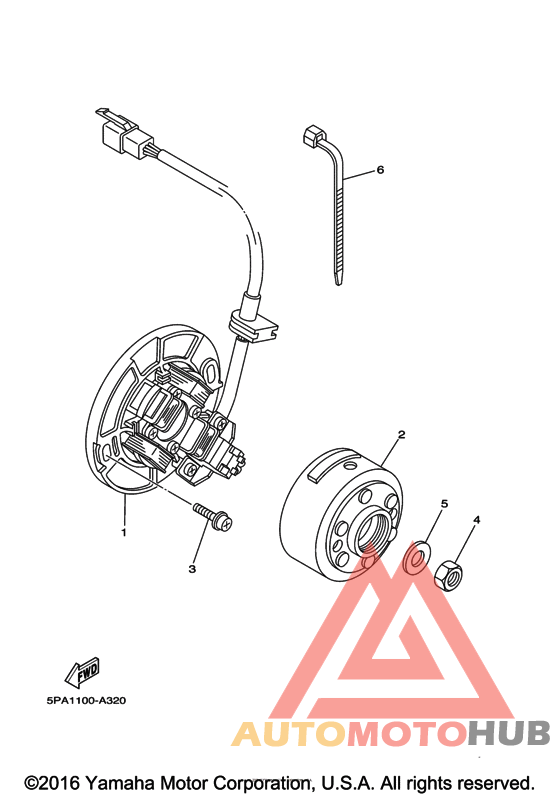 6
2
5
4
1
3
FWD
5PA1100-A320
AUTOMOTOHUB
©2016 Yamaha Motor Corporation, U.S.A. All rights reserved.