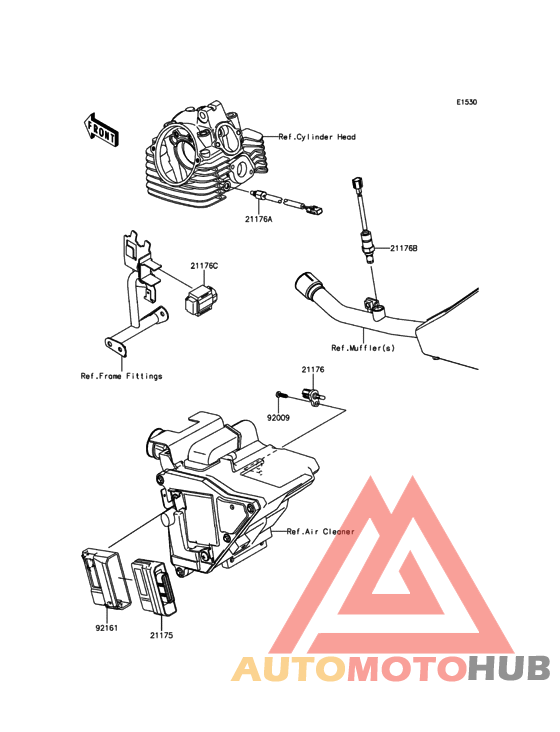 E1530

FRONT

Ref.Cylinder Head

21176A

21176B

21176C

Ref.Muffler(s)

Ref.Frame Fittings

21176

92009

Ref.Air Cleaner

92161

21175

AUTOMOTOHUB