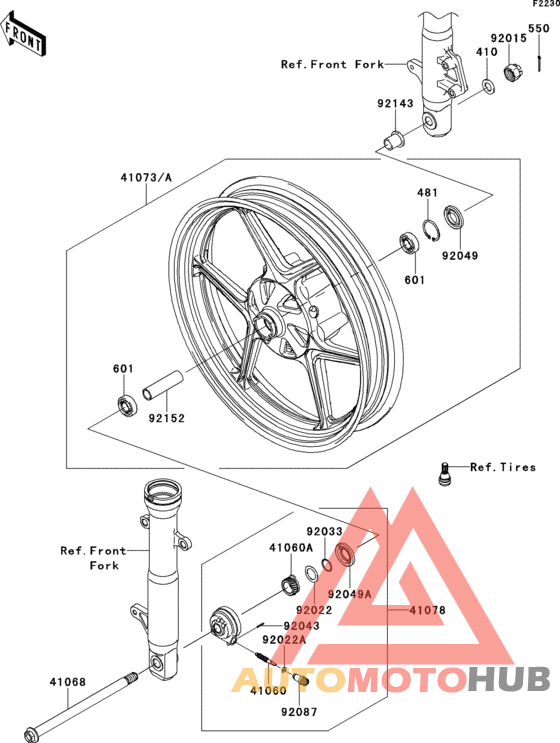 F2230

FRONT

Ref.Front Fork

92015
550
410
92143

41073/A
481
92049
601

601
92152

Ref.Tires

Ref.Front Fork

92033
41060A
92049A
92022
41078
92043
92022A
41068
41060
92087

AUTOMOTOHUB