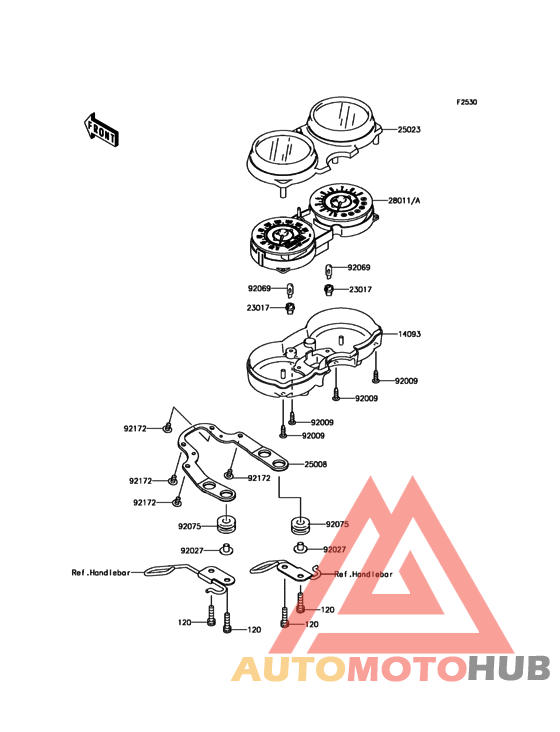 F2530

FRONT

25023

28011/A

92069

92069

23017

23017

14093

92009

92009

92009

92009

92172

25008

92172

92172

92172

92075

92075

92027

92027

Ref.Handlebar

Ref.Handlebar

120

120

120

120

AUTOMOTOHUB