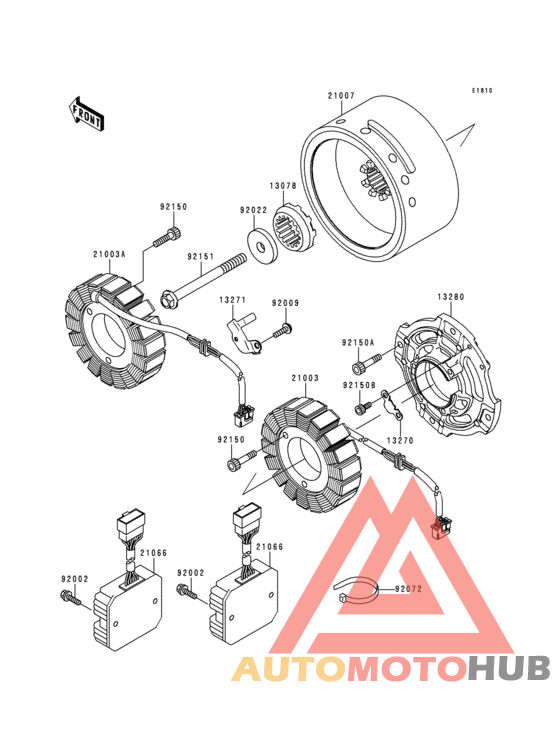 FRONT

E1810

21007

13078

92022

92150

21003A

92151

13271

92009

13280

92150A

92150B

21003

13270

92150

21066

21066

92002

92002

92072

AUTOMOTOHUB