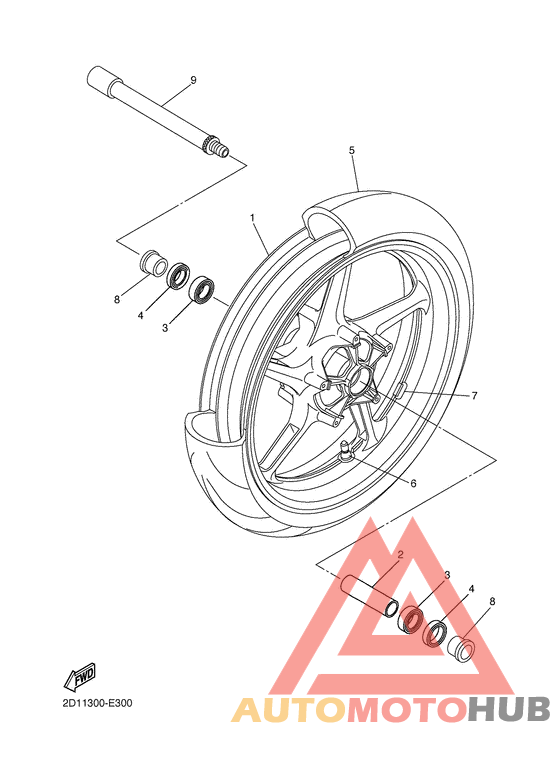 9
5
1
8
4
3
7
6
2
3
4
8
FWD
2D11300-E300
AUTOMOTOHUB