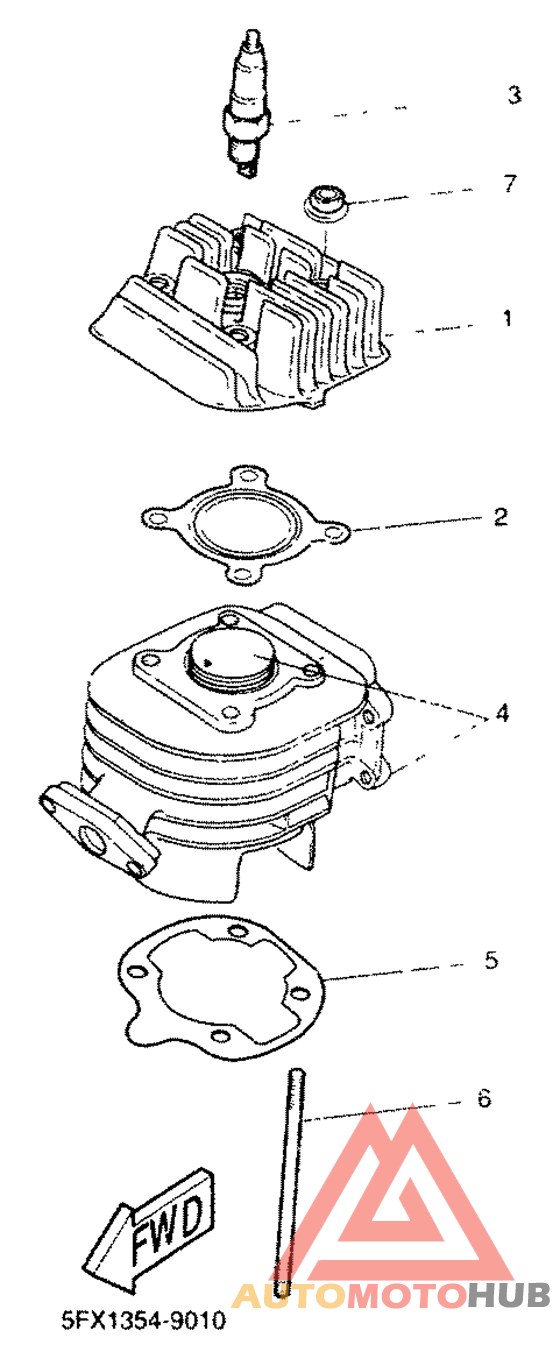 3
7
1
2
4
5
6
FWD
5FX1354-9010
AUTOMOTOHUB