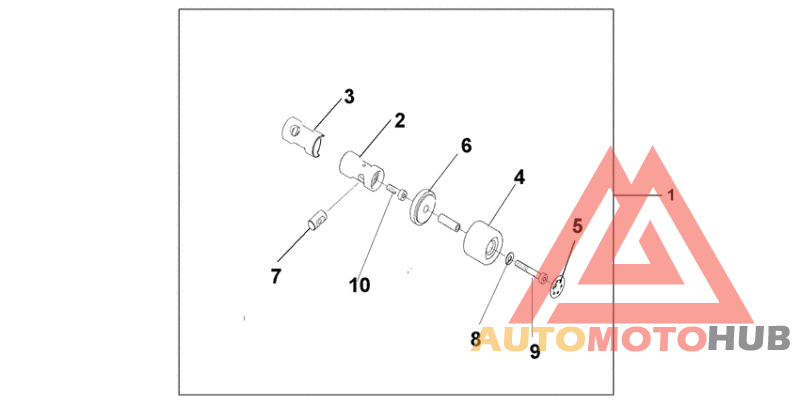 3
2
6
4
1
5
7
10
8
9
AUTOMOTOHUB