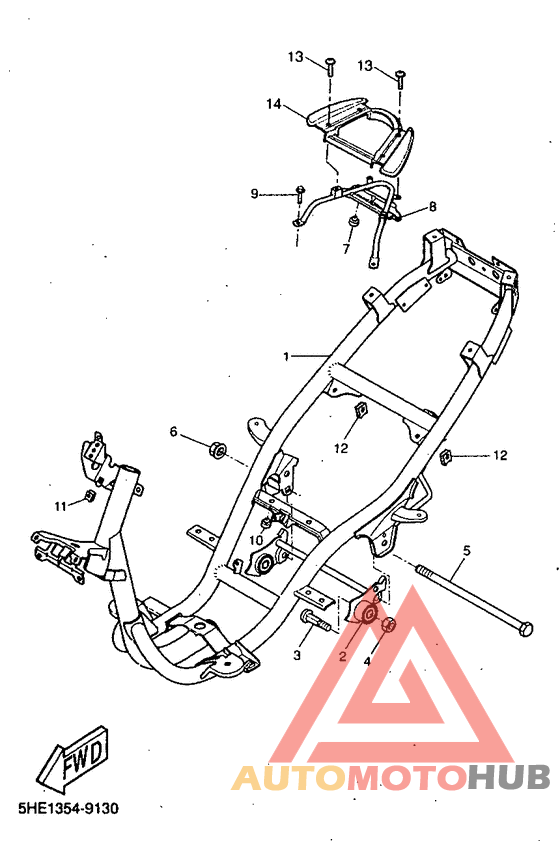 13
13
14
9
8
7
1
6
12
12
11
10
5
3
2
4
FWD
AUTOMOTOHUB
5HE1354-9130