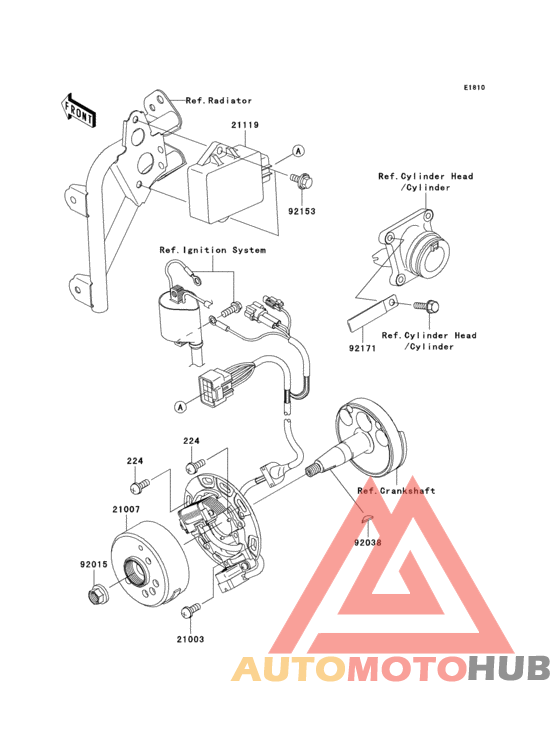 E1810

FRONT

Ref.Radiator

21119

A

92153

Ref.Cylinder Head
/Cylinder

Ref.Ignition System

92171

Ref.Cylinder Head
/Cylinder

A

224

224

Ref.Crankshaft

21007

92038

92015

21003

AUTOMOTOHUB