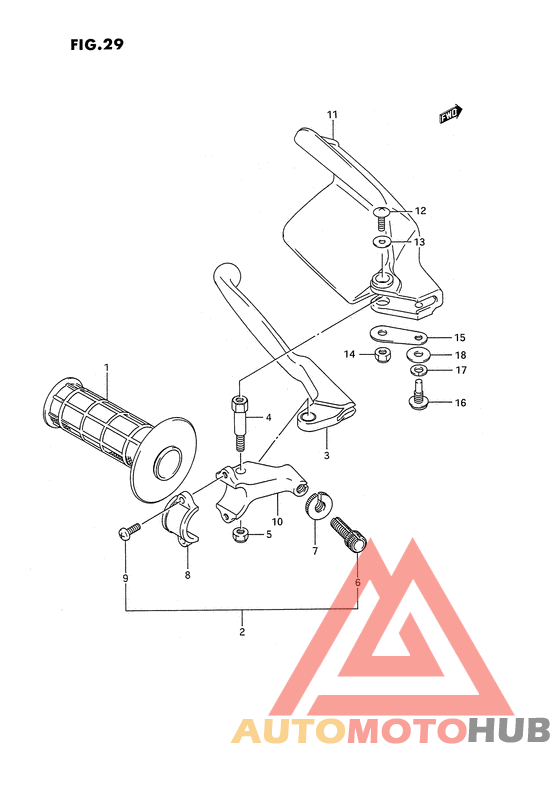 FIG.29

FWD

11
12
13
15
14
18
17
16
1
4
3
10
5
7
6
9
8
2

AUTOMOTOHUB