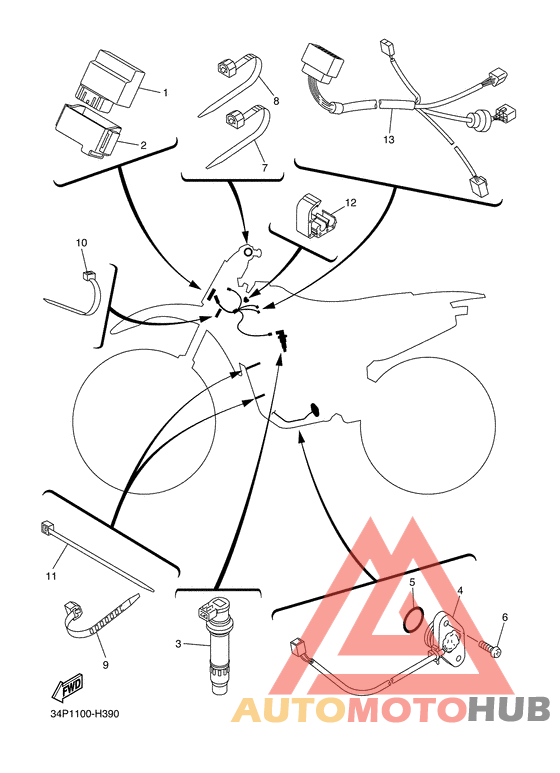 1
2
8
7
13
12
10
11
9
3
5
4
6
FWD
34P1100-H390
AUTOMOTOHUB