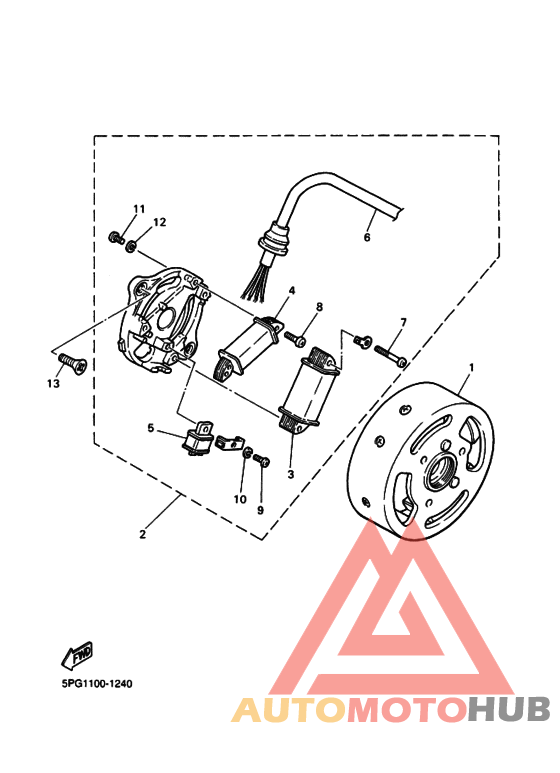 11
12
6
4
8
7
1
13
5
3
10
9
2
FWD
5PG1100-1240
AUTOMOTOHUB