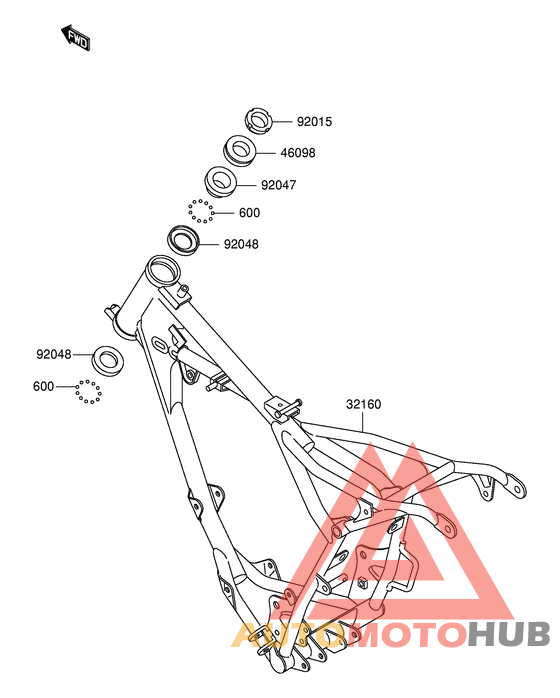 FWD

92015

46098

92047

600

92048

92048

600

32160

AUTOMOTOHUB