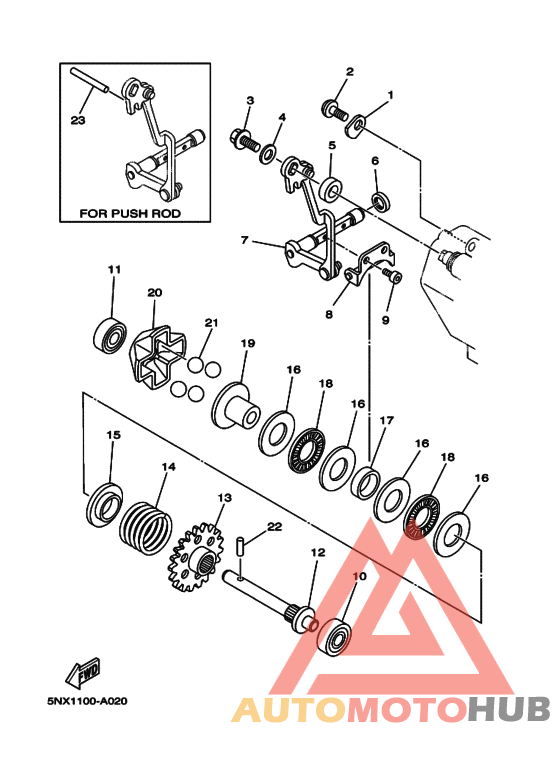 23

FOR PUSH ROD

2
1
3
4
5
6
7
8
9
11
20
21
19
16
18
16
17
16
18
16
15
14
13
22
12
10

FWD

5NX1100-A020

AUTOMOTOHUB