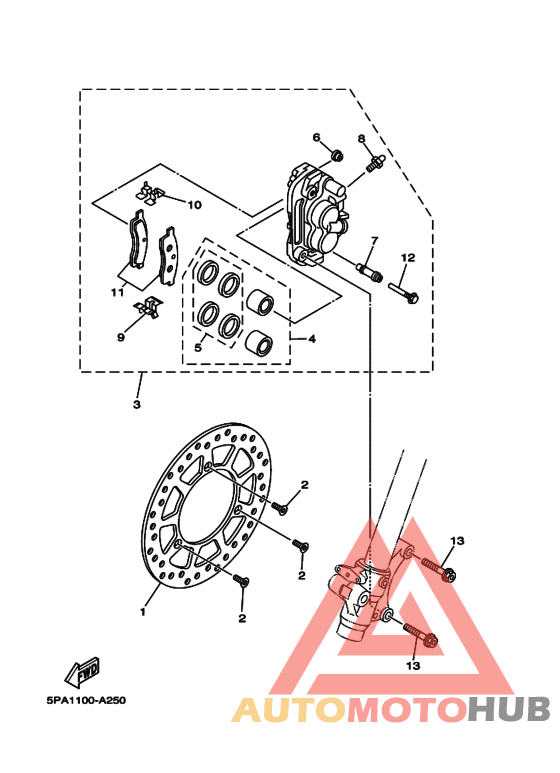 6
8
10
7
12
11
9
5
4
3
2
2
2
1
13
13
FWD
5PA1100-A250
AUTOMOTOHUB