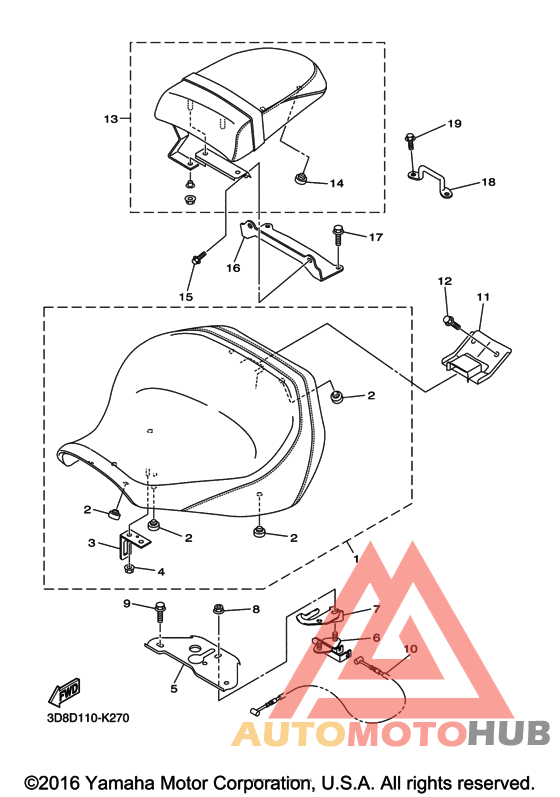 13
19
14
18
17
16
15
12
11
2
2
2
2
3
4
1
9
8
7
6
10
5
FWD
3D8D110-K270
AUTOMOTOHUB
©2016 Yamaha Motor Corporation, U.S.A. All rights reserved.