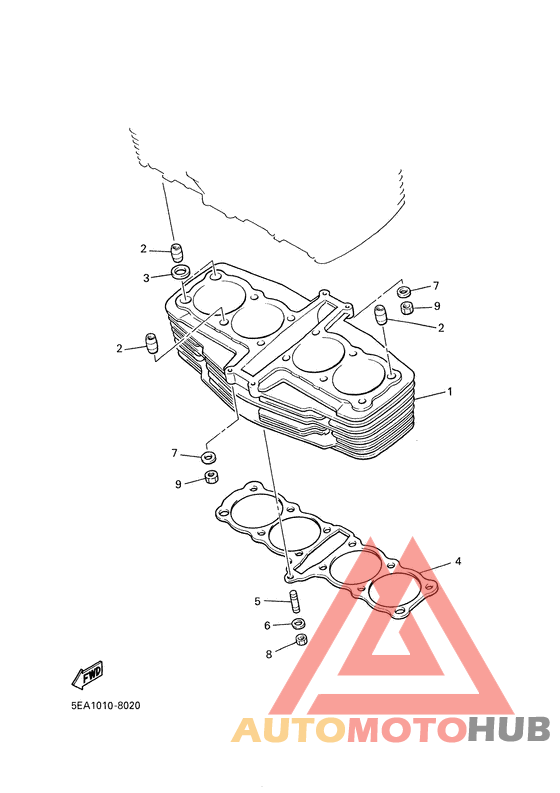 2
3
7
9
2
2
1
7
9
4
5
6
8
FWD
5EA1010-8020
AUTOMOTOHUB