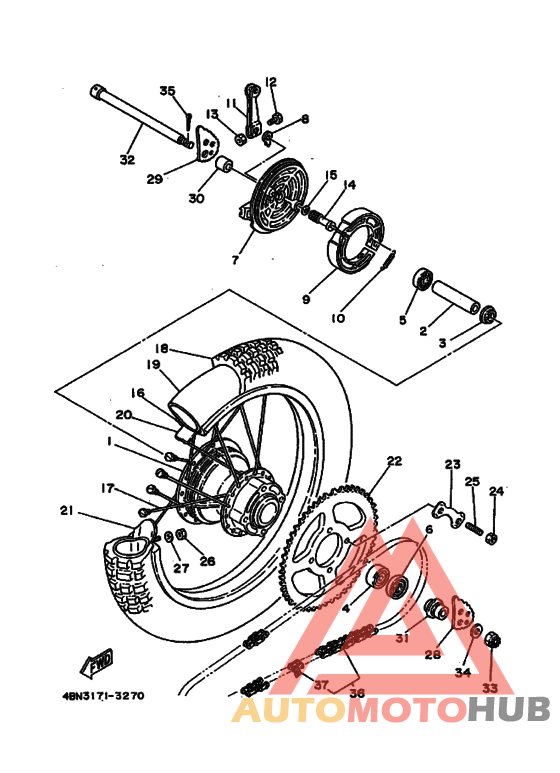 35
12
11
13
8
32
29
30
15
14
7
9
10
5
2
3
18
19
16
20
1
17
21
27
26
22
23
25
24
6
4
31
28
34
33
37
36
FWD
4BN3171-3270
AUTOMOTOHUB