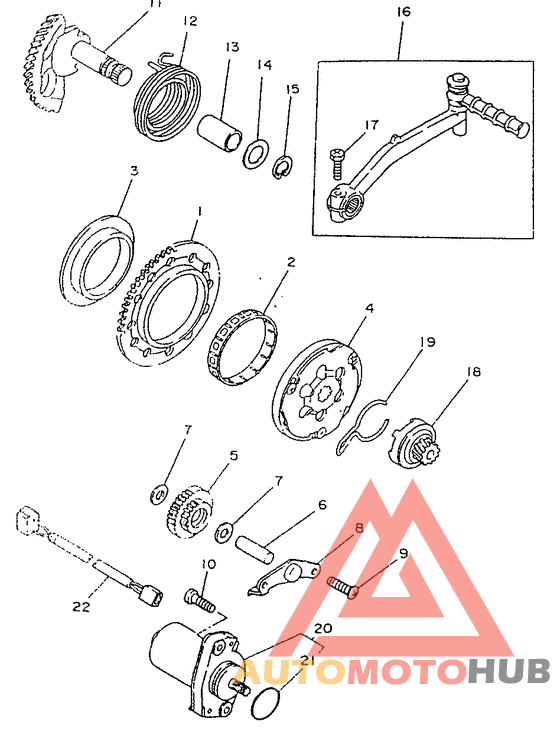 11
12
13
14
15
16
17
3
1
2
4
19
18
7
5
7
6
8
9
10
22
20
21
AUTOMOTOHUB