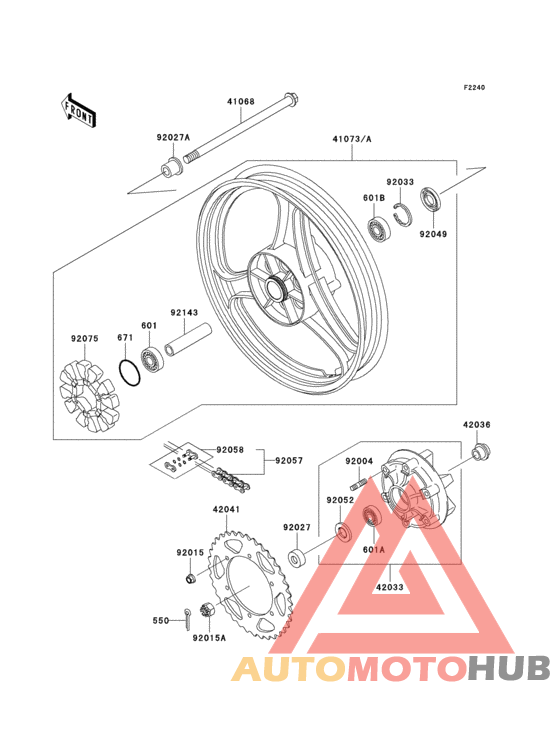 F2240

FRONT

41068

92027A

41073/A

92033

601B

92049

92143

601

671

92075

42036

92058

92057

92004

92052

42041

92027

601A

92015

42033

550

92015A

AUTOMOTOHUB