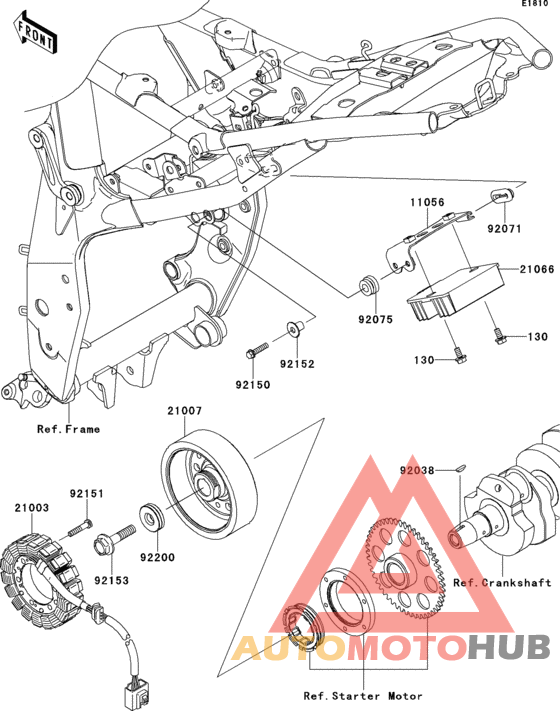 E1810

FRONT

11056

92071

21066

92075

130

130

92152

92150

Ref.Frame

21007

92038

92151

21003

92200

92153

Ref.Crankshaft

AUTOMOTOHUB

Ref.Starter Motor