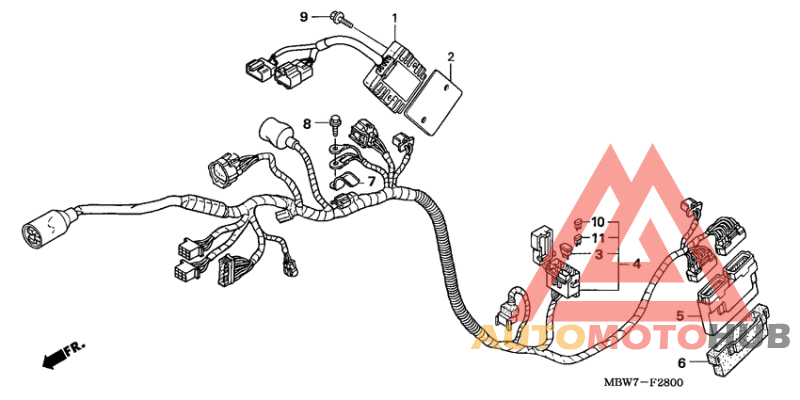 9
1
2
8
7
10
11
3
4
5
6
FR.
AUTOMOTOHUB
MBW7-F2800