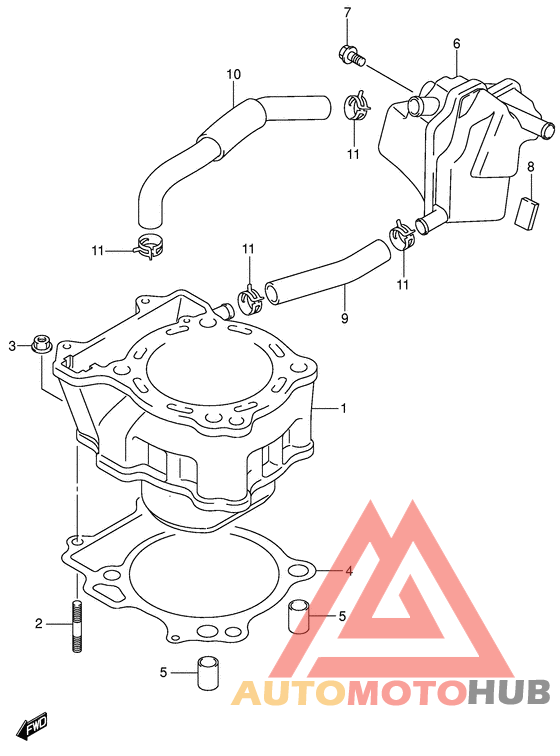 7
6
10
11
8
11
11
11
9
3
1
4
2
5
5
AUTOMOTOHUB
FWD