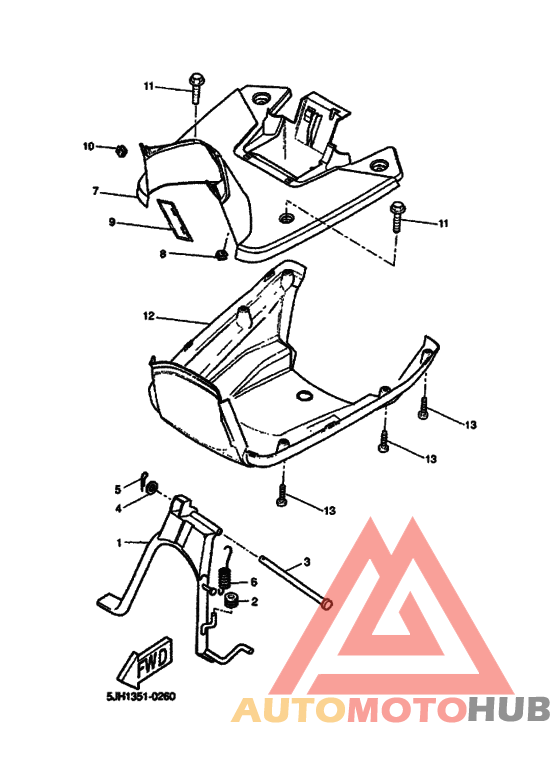 11
10
7
9
8
11
12
13
13
13
5
4
1
3
6
2
FWD
5JH1351-0260
AUTOMOTOHUB