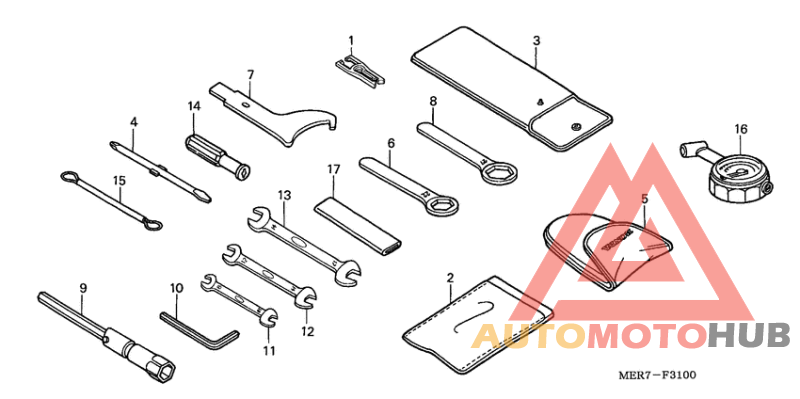 1
3
7
8
14
4
6
16
15
17
13
5
2
9
10
12
11
AUTOMOTOHUB
MER7—F3100