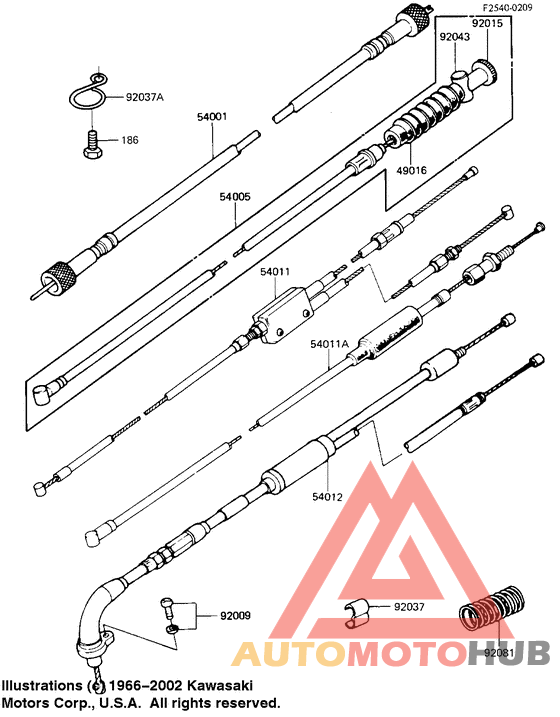 F2540-0209

92015

92043

92037A

54001

186

49016

54005

54011

54011A

54012

92009

92037

92081

AUTOMOTOHUB

Illustrations (c) 1966–2002 Kawasaki Motors Corp., U.S.A. All rights reserved.