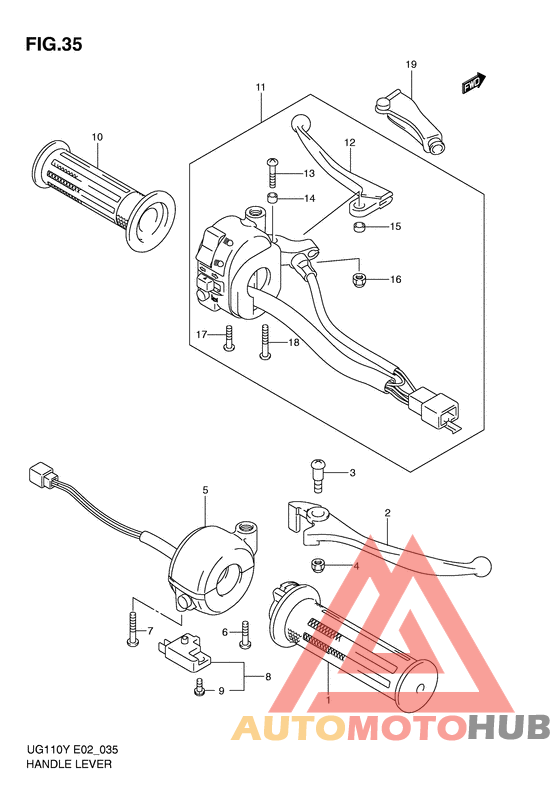 FIG.35

19
FWD
11
10
12
13
14
15
16
17
18
3
5
2
4
7
6
8
9
1

AUTOMOTOHUB

UG110Y E02_035
HANDLE LEVER