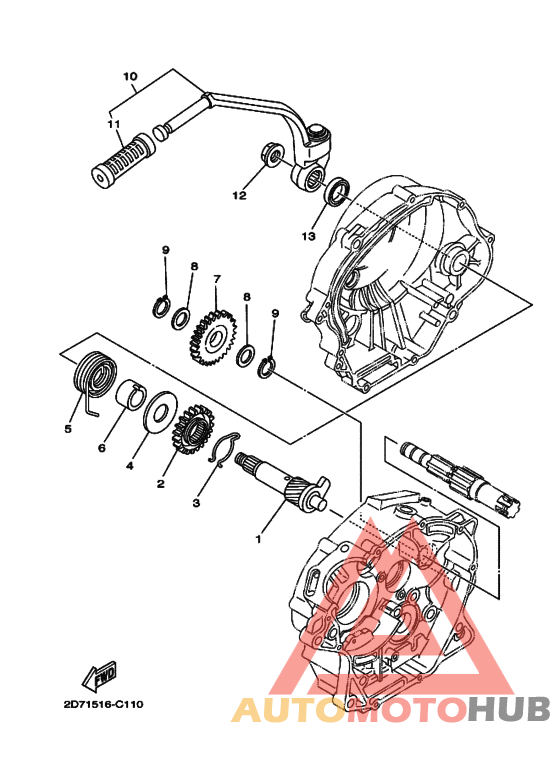 10
11
12
13
9
8
7
8
9
5
6
4
2
3
1
FWD
2D71516-C110
AUTOMOTOHUB