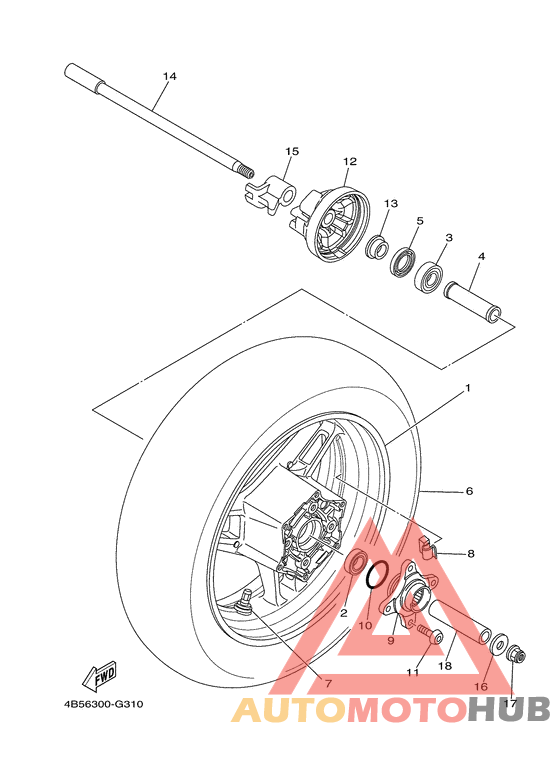 14
15
12
13
5
3
4
1
6
8
2
10
9
11
18
16
17
7
FWD
4B56300-G310
AUTOMOTOHUB