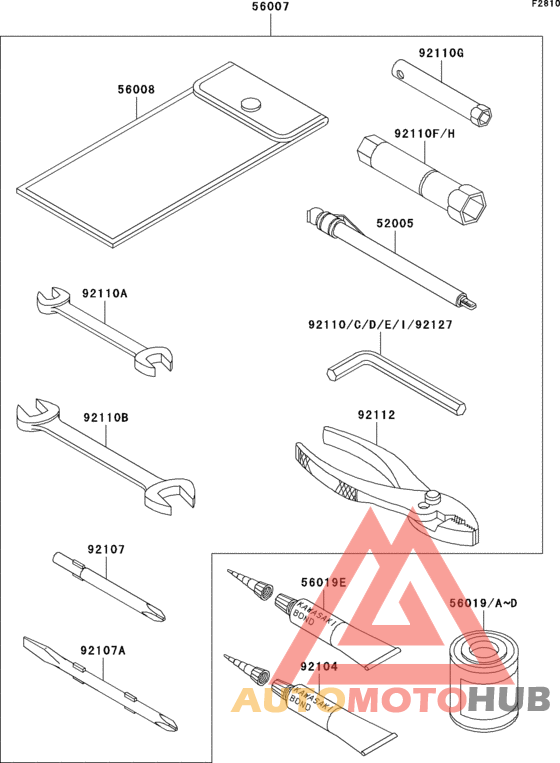 F2810

56007

56008

92110G

92110F/H

52005

92110A

92110/C/D/E/I/92127

92110B

92112

92107

56019E

KAWASAKI BOND

56019/A~D

92107A

92104

KAWASAKI BOND

AUTOMOTOHUB