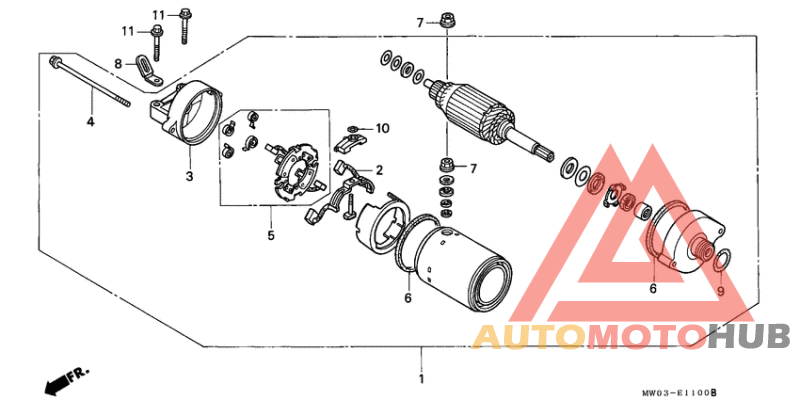 11
11
8
4
3
5
10
2
7
7
6
6
9
1
FR.
AUTOMOTOHUB
MW03-E1100B