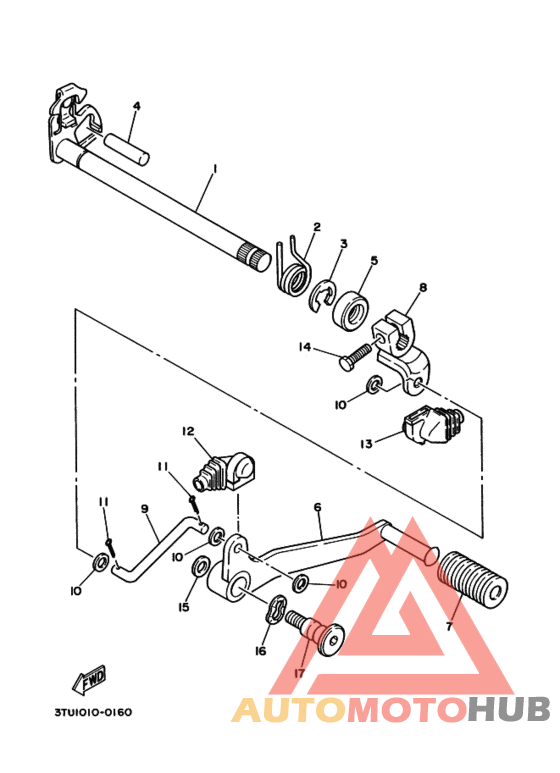 4
1
2
3
5
8
14
10
13
12
11
11
9
6
10
10
10
15
16
17
7
FWD
3TU1010-0160
AUTOMOTOHUB