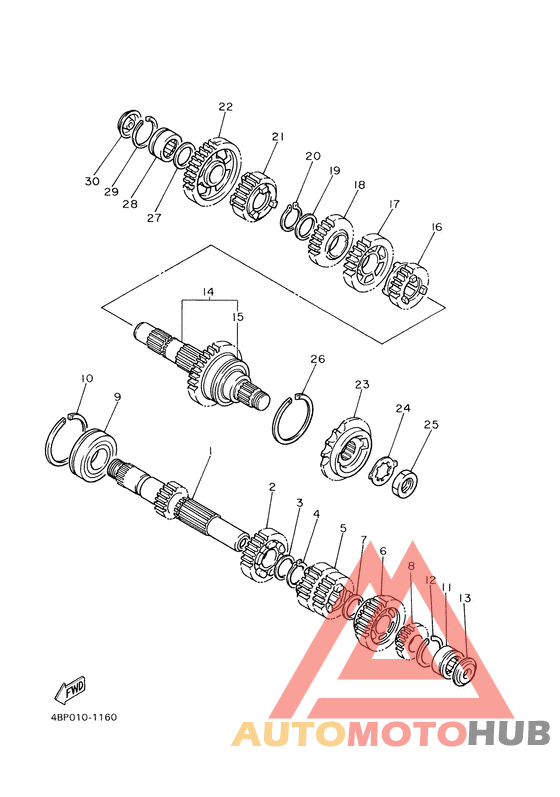 22
21
20
19
18
17
16
30
29
28
27
14
15
26
23
24
25
10
9
1
2
3
4
5
7
6
8
12
11
13
FWD
4BP010-1160
AUTOMOTOHUB