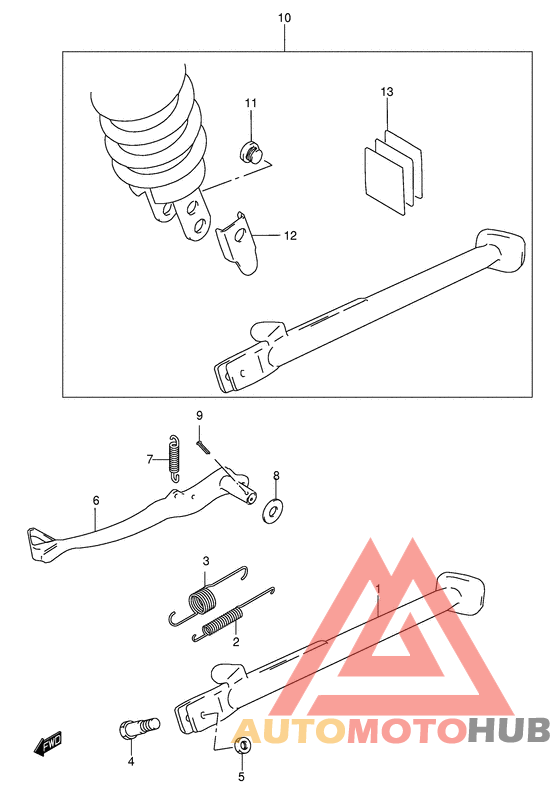 10
11
13
12
9
7
8
6
3
1
2
4
5
FWD
AUTOMOTOHUB