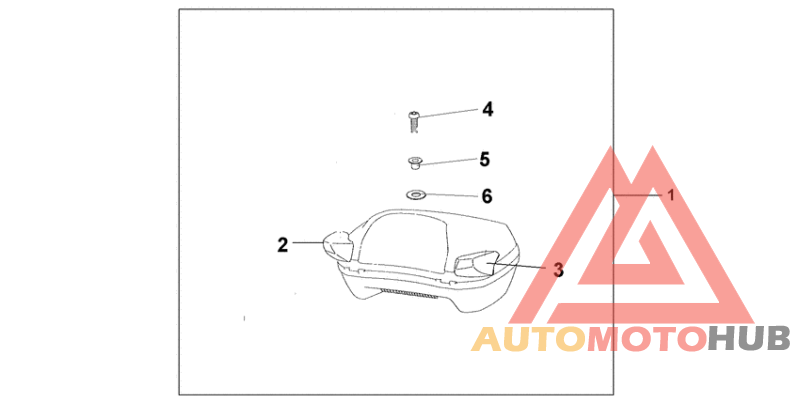 4
5
6
1
2
3
AUTOMOTOHUB