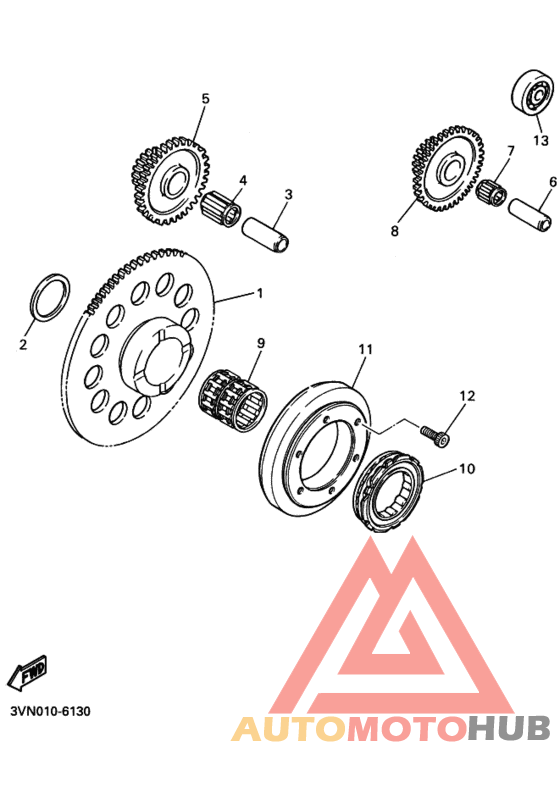 5
4
3
13
7
6
8
1
2
9
11
12
10
FWD
3VN010-6130
AUTOMOTOHUB